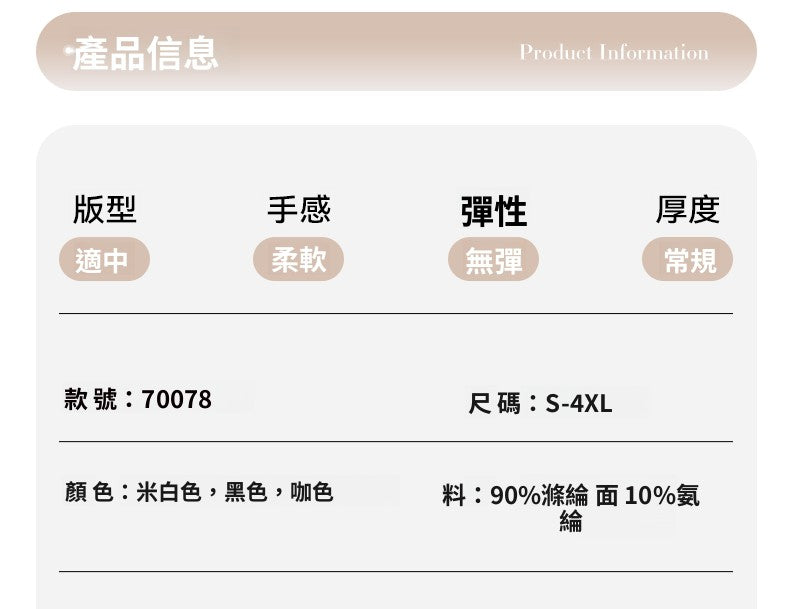 產品信息

Product Information

版型
適中

手感
柔軟

彈性
無彈

厚度
常規

款 號：70078

尺 碼：S-4XL

顏 色：米白色，黑色，咖色

料：90%滌綸 面 10%氨綸