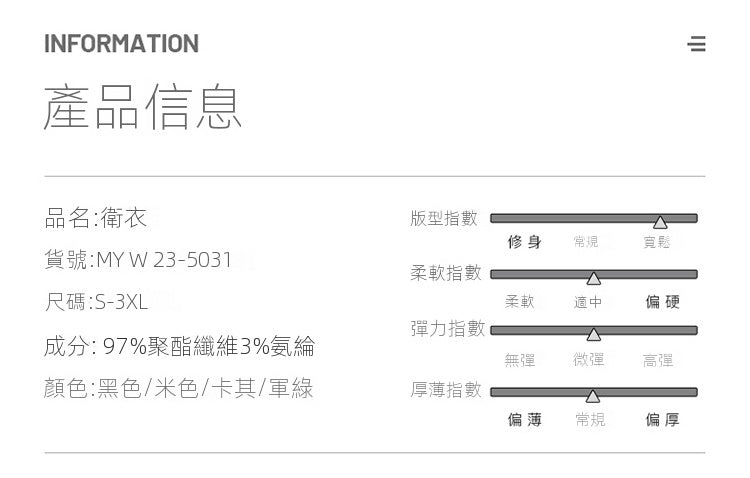 INFORMATION

產品信息

品名:衛衣

貨號:MY W 23-5031

尺碼:S-3XL

成分: 97%聚酯纖維3%氨綸

顏色:黑色/米色/卡其/軍綠

版型指數
修身 常規 寬鬆

柔軟指數
柔軟 適中 偏硬

彈力指數
無彈 微彈 高彈

厚薄指數
偏薄 常規 偏厚