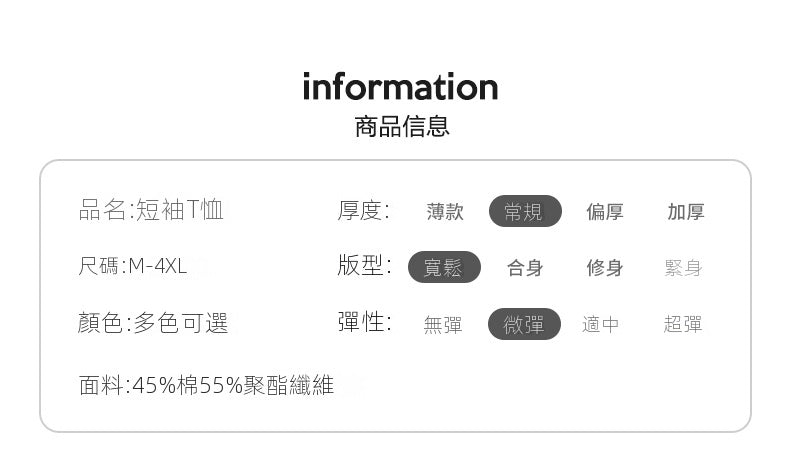 information
商品信息

品名:短袖T恤

尺碼:M-4XL

顏色:多色可選

面料:45%棉55%聚酯纖維

厚度: 薄款 常規 偏厚 加厚

版型: 寬鬆 合身 修身 緊身

彈性: 無彈 微彈 適中 超彈